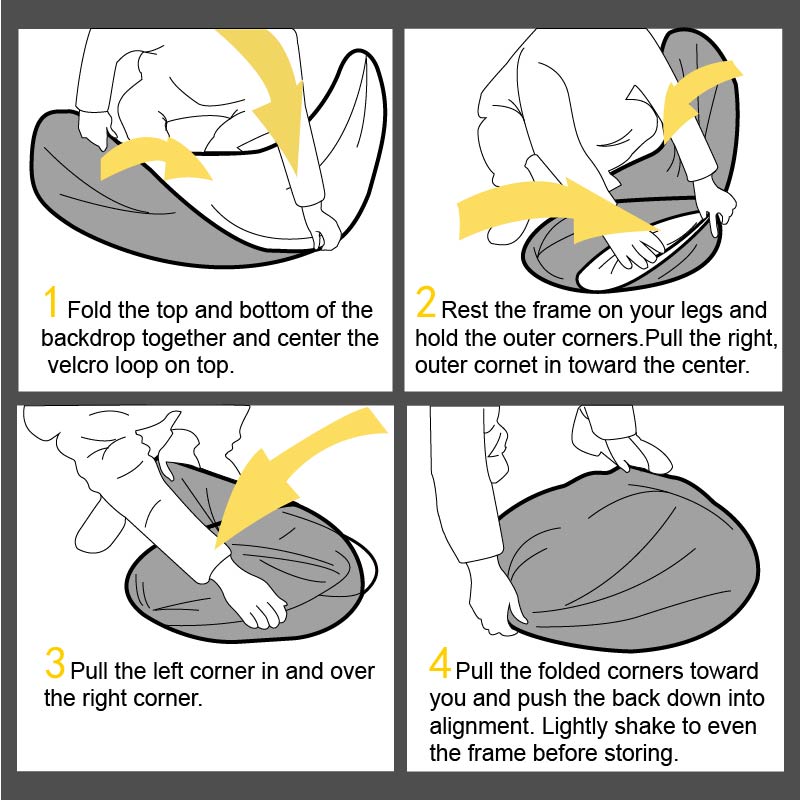 1 Fold the top and bottom of the backdrop together and center the velcro loop on top.

2 Rest the frame on your legs and hold the outer corners.Pull the right, outer cornet in toward the center.

3 Pull the left corner in and over the right corner.

4 Pull the folded corners toward you and push the back down into alignment. Lightly shake to even the frame before storing.